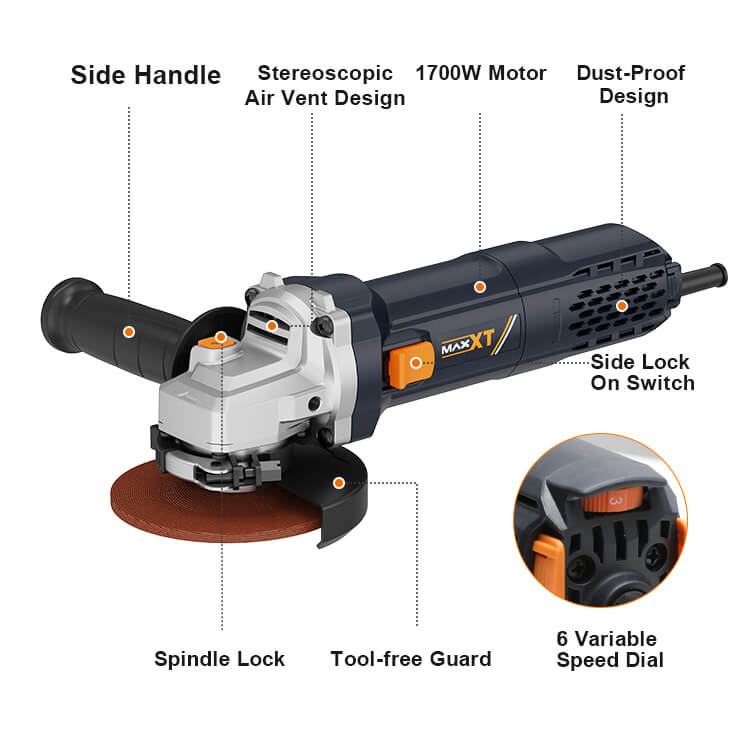 Side Handle

Stereoscopic Air Vent Design

1700W Motor

Dust-Proof Design

MAXXT

Side Lock On Switch

3

Spindle Lock

Tool-free Guard

6 Variable Speed Dial